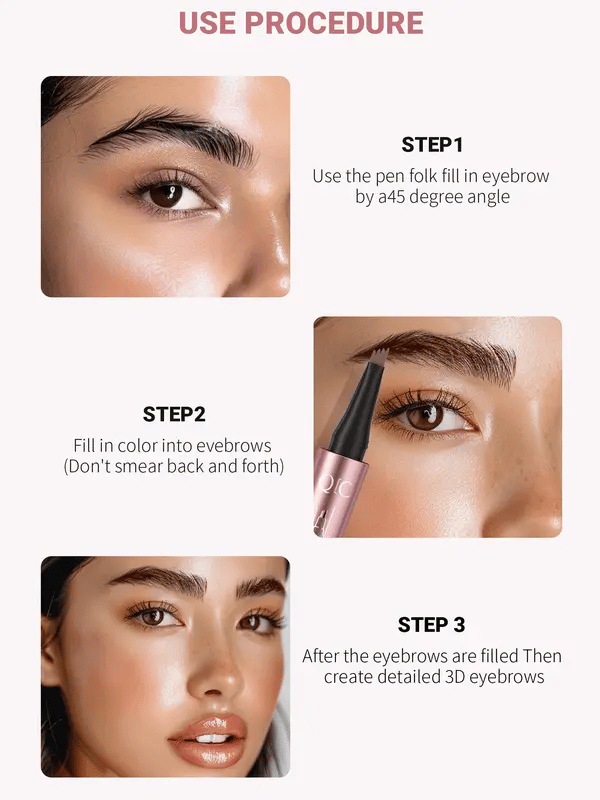 USE PROCEDURE

STEP1
Use the pen folk fill in eyebrow by a45 degree angle

STEP2
Fill in color into evebrows (Don't smear back and forth)

QIC

STEP 3
After the eyebrows are filled Then create detailed 3D eyebrows