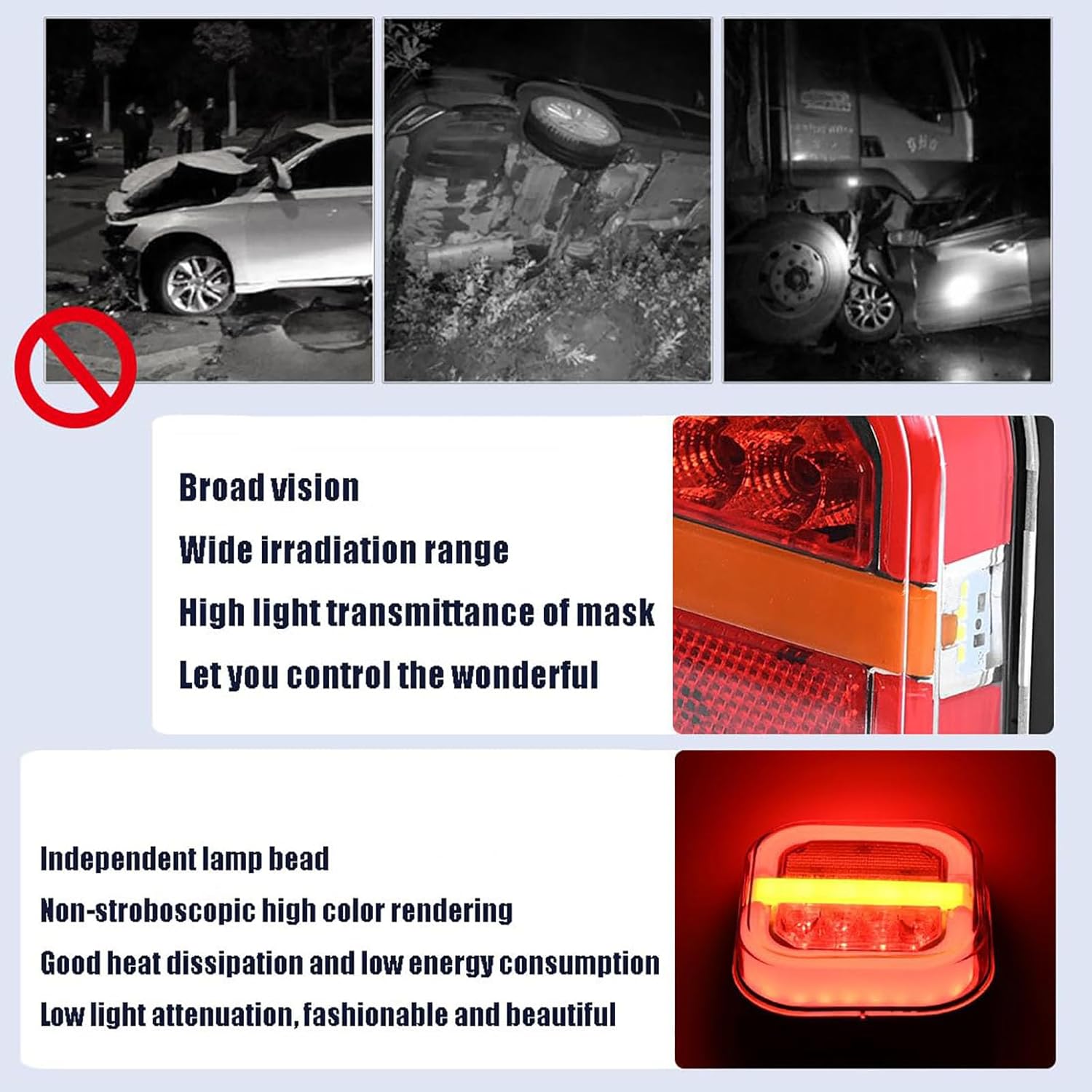 Broad vision

Wide irradiation range

High light transmittance of mask

Let you control the wonderful

Independent lamp bead

Non-stroboscopic high color rendering

Good heat dissipation and low energy consumption

Low light attenuation, fashionable and beautiful