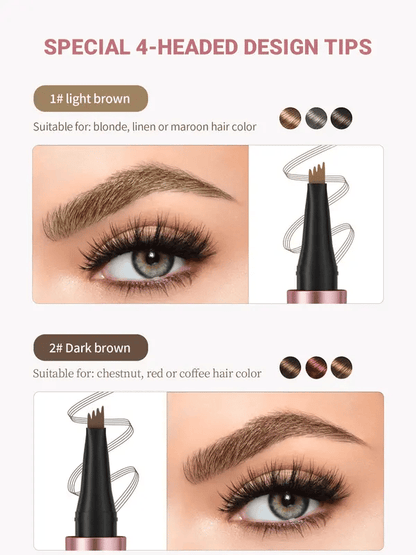 SPECIAL 4-HEADED DESIGN TIPS

1# light brown

Suitable for: blonde, linen or maroon hair color

2# Dark brown

Suitable for: chestnut, red or coffee hair color